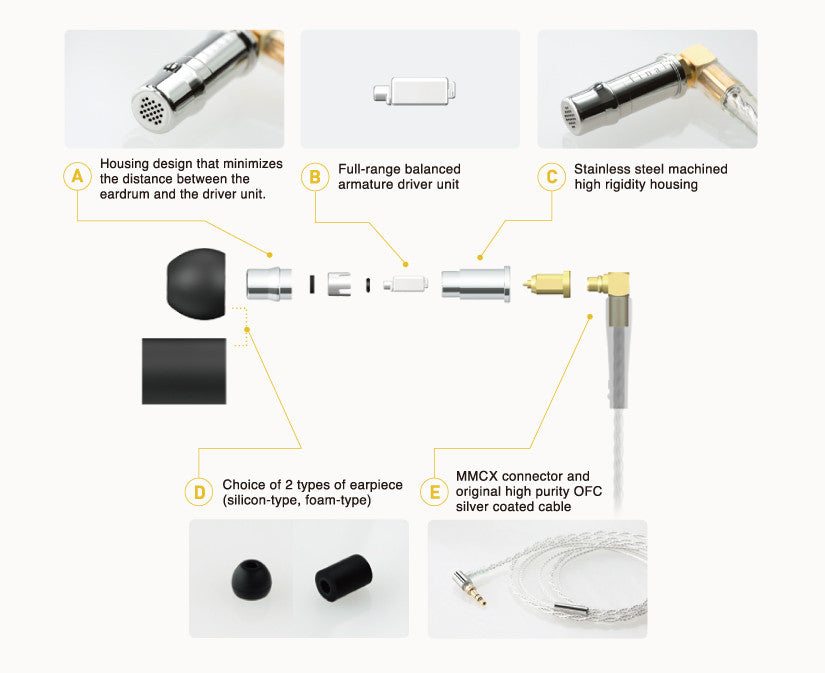 A
Housing design that minimizes the distance between the eardrum and the driver unit.

B
Full-range balanced armature driver unit

C
Stainless steel machined high rigidity housing

D
Choice of 2 types of earpiece (silicon-type, foam-type)

E
MMCX connector and original high purity OFC silver coated cable