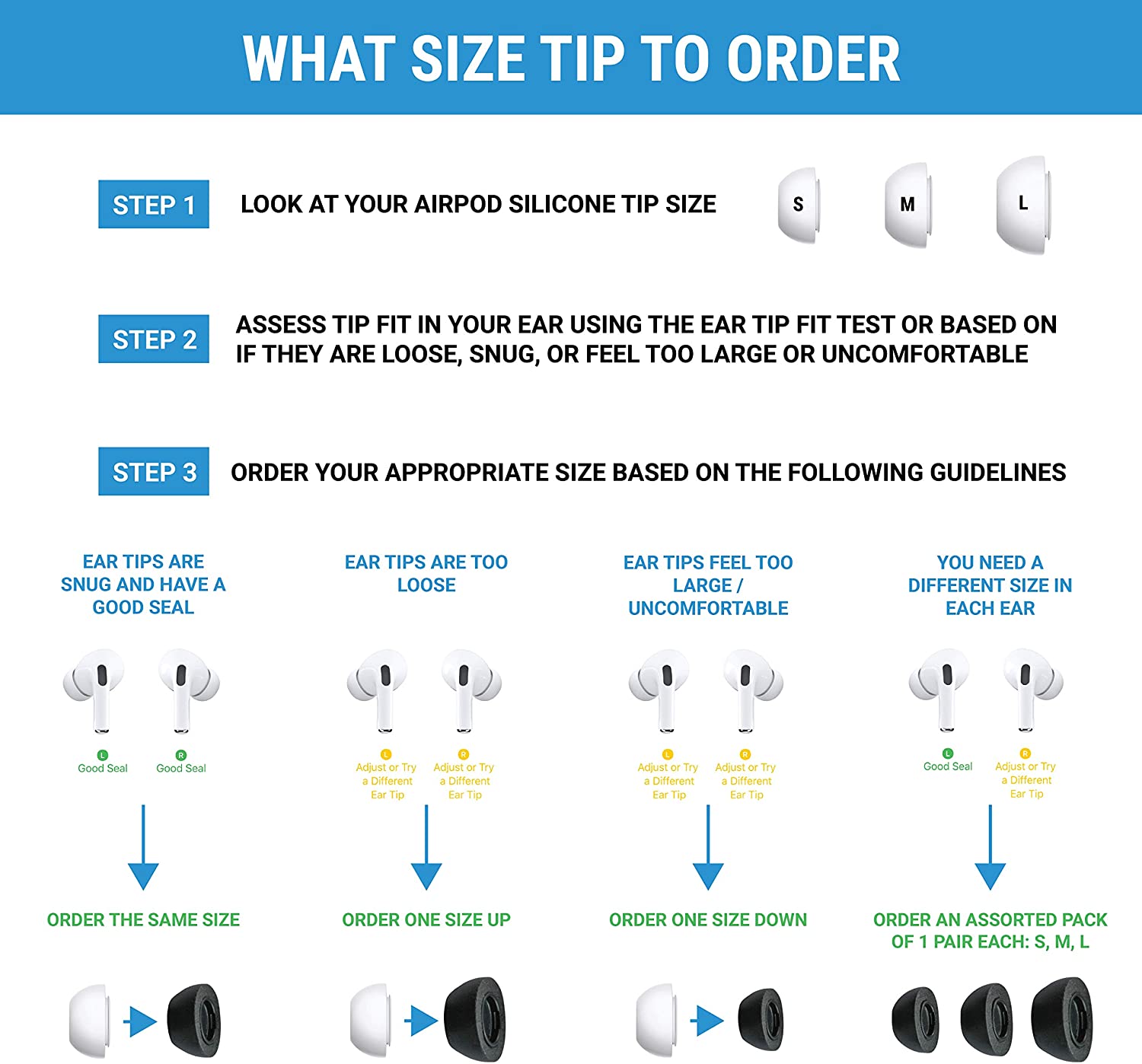 WHAT SIZE TIP TO ORDER

STEP 1 LOOK AT YOUR AIRPOD SILICONE TIP SIZE

S M L

STEP 2 ASSESS TIP FIT IN YOUR EAR USING THE EAR TIP FIT TEST OR BASED ON IF THEY ARE LOOSE, SNUG, OR FEEL TOO LARGE OR UNCOMFORTABLE

STEP 3 ORDER YOUR APPROPRIATE SIZE BASED ON THE FOLLOWING GUIDELINES

EAR TIPS ARE SNUG AND HAVE A GOOD SEAL

L Good Seal
R Good Seal

ORDER THE SAME SIZE

EAR TIPS ARE TOO LOOSE

L Adjust or Try a Different Ear Tip
R Adjust or Try a Different Ear Tip

ORDER ONE SIZE UP

EAR TIPS FEEL TOO LARGE / UNCOMFORTABLE

L Adjust or Try a Different Ear Tip
R Adjust or Try a Different Ear Tip

ORDER ONE SIZE DOWN

YOU NEED A DIFFERENT SIZE IN EACH EAR

L Good Seal
R Adjust or Try a Different Ear Tip

ORDER AN ASSORTED PACK OF 1 PAIR EACH: S, M, L